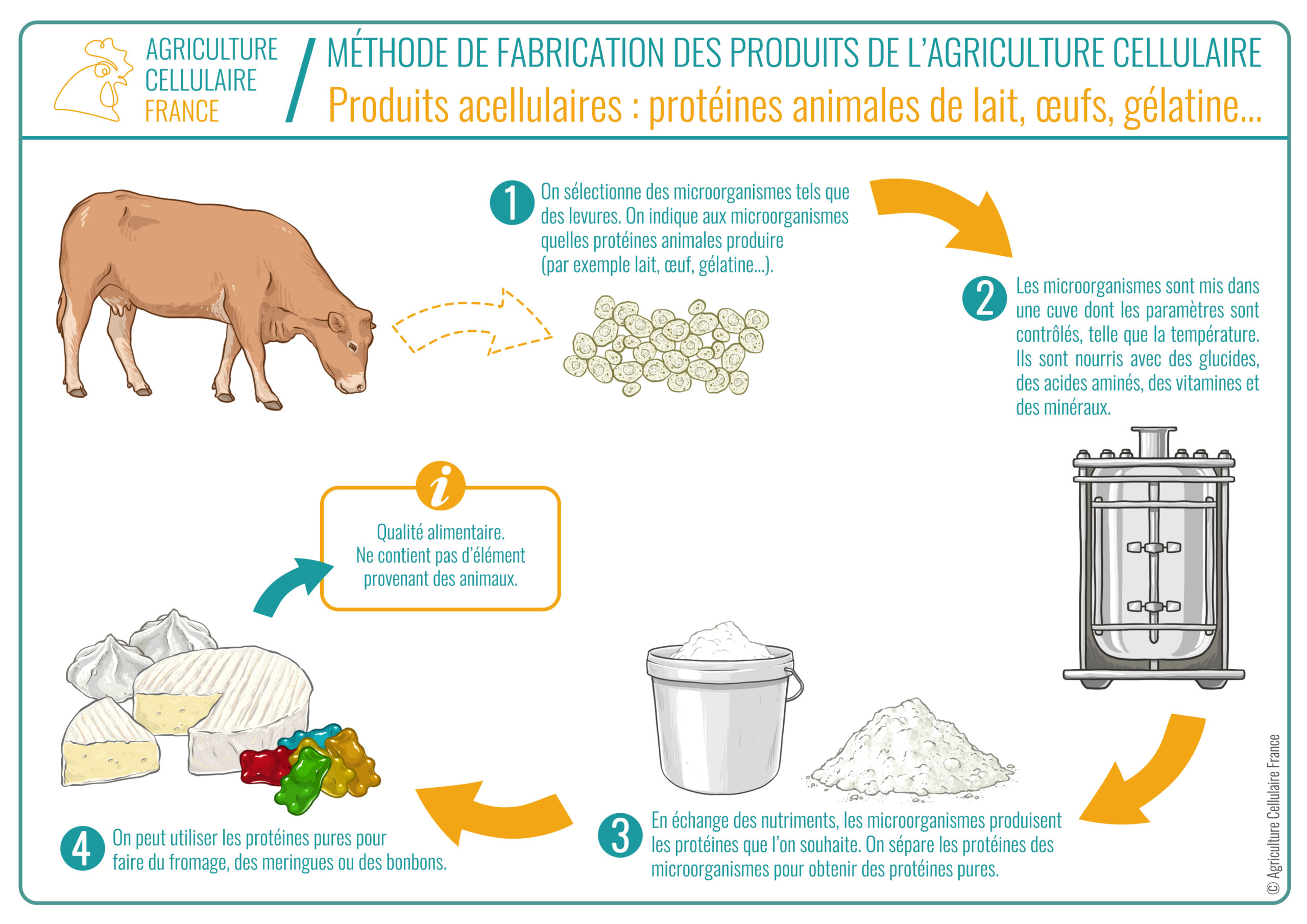 AGRICULTURE CELLULAIRE FRANCE

MÉTHODE DE FABRICATION DES PRODUITS DE L'AGRICULTURE CELLULAIRE

Produits acellulaires : protéines animales de lait, œufs, gélatine...

1 On sélectionne des microorganismes tels que des levures. On indique aux microorganismes quelles protéines animales produire (par exemple lait, œuf, gélatine...).

2 Les microorganismes sont mis dans une cuve dont les paramètres sont contrôlés, telle que la température. Ils sont nourris avec des glucides, des acides aminés, des vitamines et des minéraux.

i

Qualité alimentaire. Ne contient pas d'élément provenant des animaux.

3 En échange des nutriments, les microorganismes produisent les protéines que l'on souhaite. On sépare les protéines des microorganismes pour obtenir des protéines pures.

4 On peut utiliser les protéines pures pour faire du fromage, des meringues ou des bonbons.

© Agriculture Cellulaire France